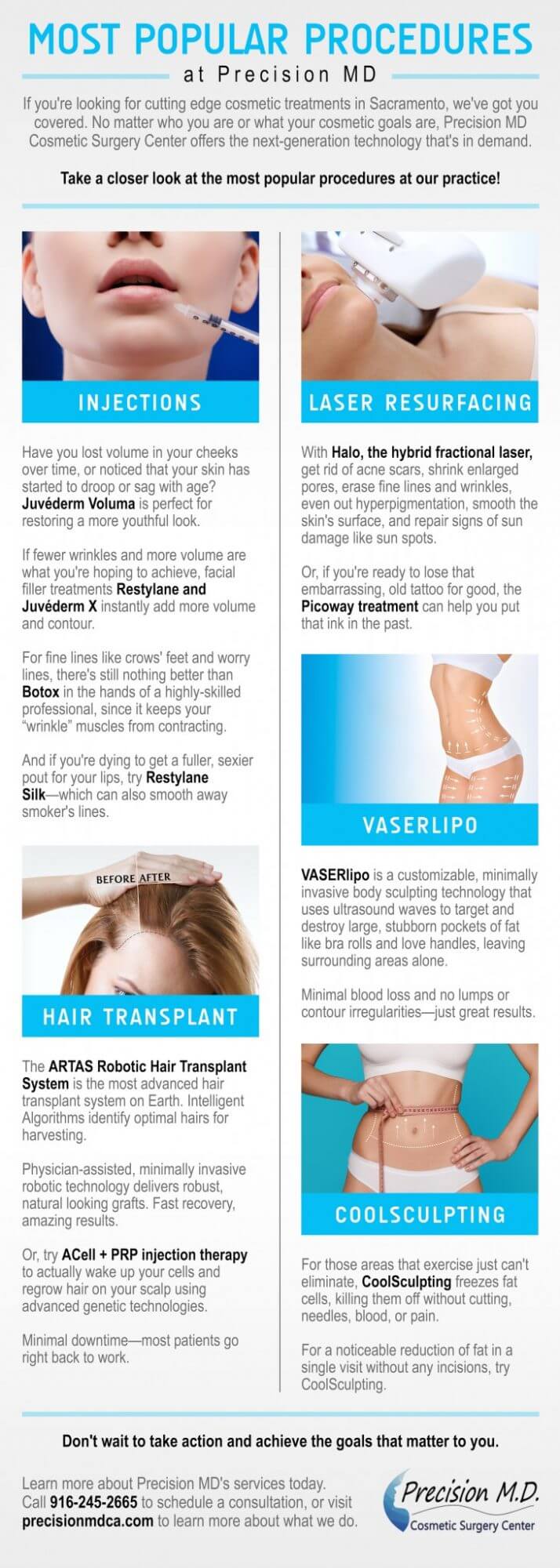 MOST POPULAR PROCEDURES

at Precision MD

If you're looking for cutting edge cosmetic treatments in Sacramento, we've got you covered. No matter who you are or what your cosmetic goals are, Precision MD Cosmetic Surgery Center offers the next-generation technology that's in demand.

Take a closer look at the most popular procedures at our practice!

INJECTIONS

Have you lost volume in your cheeks over time, or noticed that your skin has started to droop or sag with age? Juvéderm Voluma is perfect for restoring a more youthful look.

If fewer wrinkles and more volume are what you're hoping to achieve, facial filler treatments Restylane and Juvéderm X instantly add more volume and contour.

For fine lines like crows' feet and worry lines, there's still nothing better than Botox in the hands of a highly-skilled professional, since it keeps your "wrinkle" muscles from contracting.

And if you're dying to get a fuller, sexier pout for your lips, try Restylane Silk—which can also smooth away smoker's lines.

BEFORE AFTER

HAIR TRANSPLANT

The ARTAS Robotic Hair Transplant System is the most advanced hair transplant system on Earth. Intelligent Algorithms identify optimal hairs for harvesting.

Physician-assisted, minimally invasive robotic technology delivers robust, natural looking grafts. Fast recovery, amazing results.

Or, try ACell + PRP injection therapy to actually wake up your cells and regrow hair on your scalp using advanced genetic technologies.

Minimal downtime—most patients go right back to work.

LASER RESURFACING

With Halo, the hybrid fractional laser, get rid of acne scars, shrink enlarged pores, erase fine lines and wrinkles, even out hyperpigmentation, smooth the skin's surface, and repair signs of sun damage like sun spots.

Or, if you're ready to lose that embarrassing, old tattoo for good, the Picoway treatment can help you put that ink in the past.

VASERLIPO

VASERlipo is a customizable, minimally invasive body sculpting technology that uses ultrasound waves to target and destroy large, stubborn pockets of fat like bra rolls and love handles, leaving surrounding areas alone.

Minimal blood loss and no lumps or contour irregularities—just great results.

COOLSCULPTING

For those areas that exercise just can't eliminate, CoolSculpting freezes fat cells, killing them off without cutting, needles, blood, or pain.

For a noticeable reduction of fat in a single visit without any incisions, try CoolSculpting.

Don't wait to take action and achieve the goals that matter to you.

Learn more about Precision MD's services today. Call 916-245-2665 to schedule a consultation, or visit precisionmdca.com to learn more about what we do.

Precision M.D.
Cosmetic Surgery Center